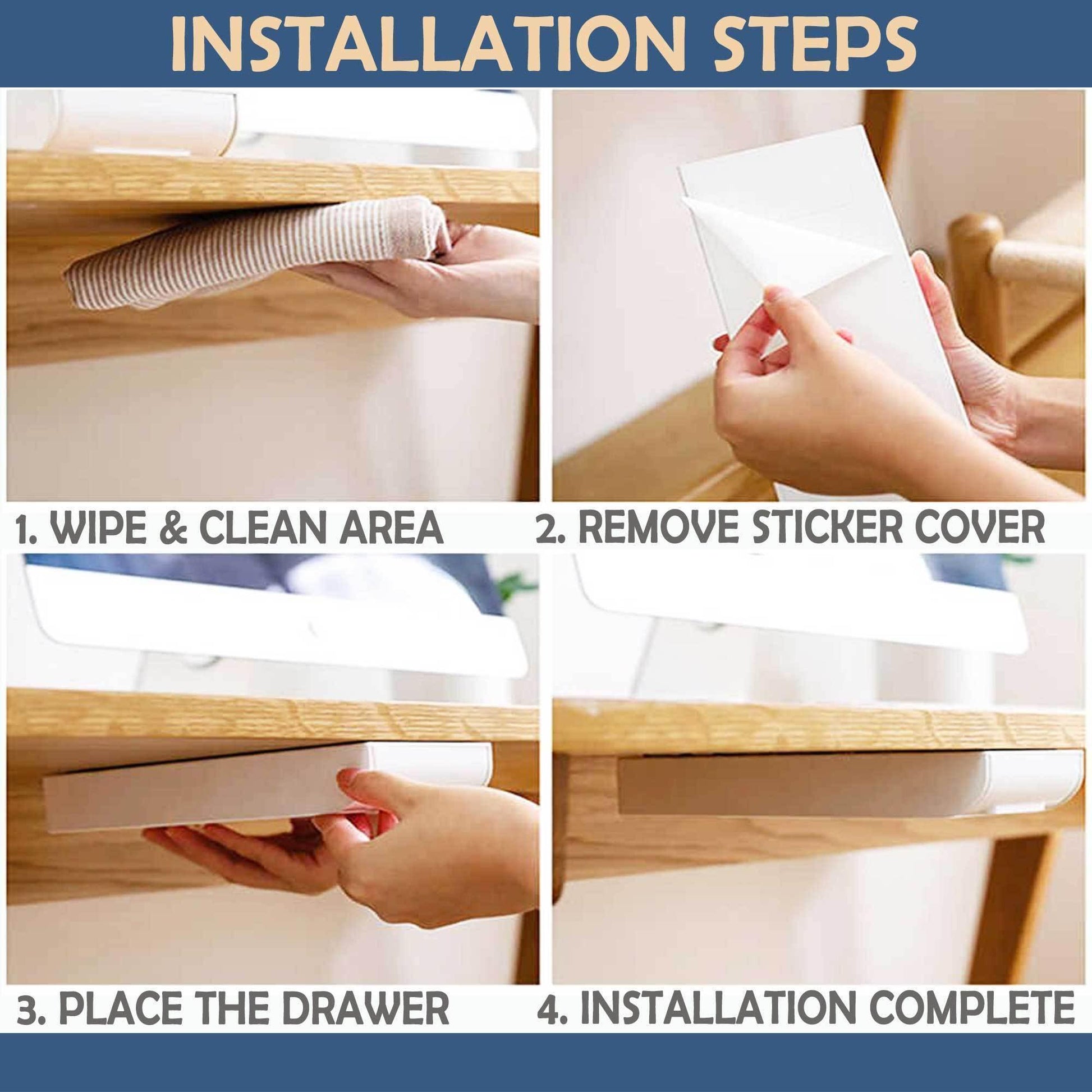 INSTALLATION STEPS

1. WIPE & CLEAN AREA

2. REMOVE STICKER COVER

3. PLACE THE DRAWER

4. INSTALLATION COMPLETE